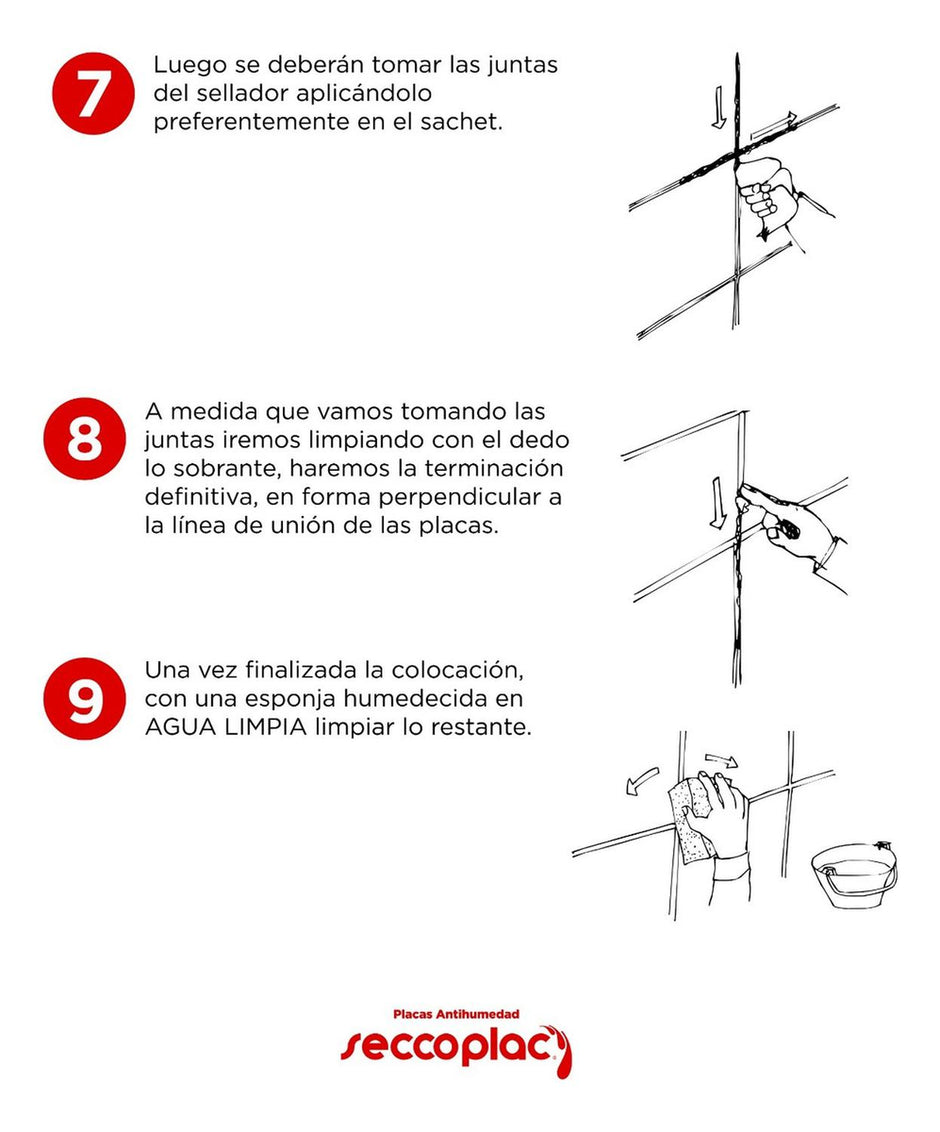 7

Luego se deberán tomar las juntas del sellador aplicándolo preferentemente en el sachet.

8

A medida que vamos tomando las juntas iremos limpiando con el dedo lo sobrante, haremos la terminación definitiva, en forma perpendicular a la línea de unión de las placas.

9

Una vez finalizada la colocación, con una esponja humedecida en AGUA LIMPIA limpiar lo restante.

Placas Antihumedad
seccoplac