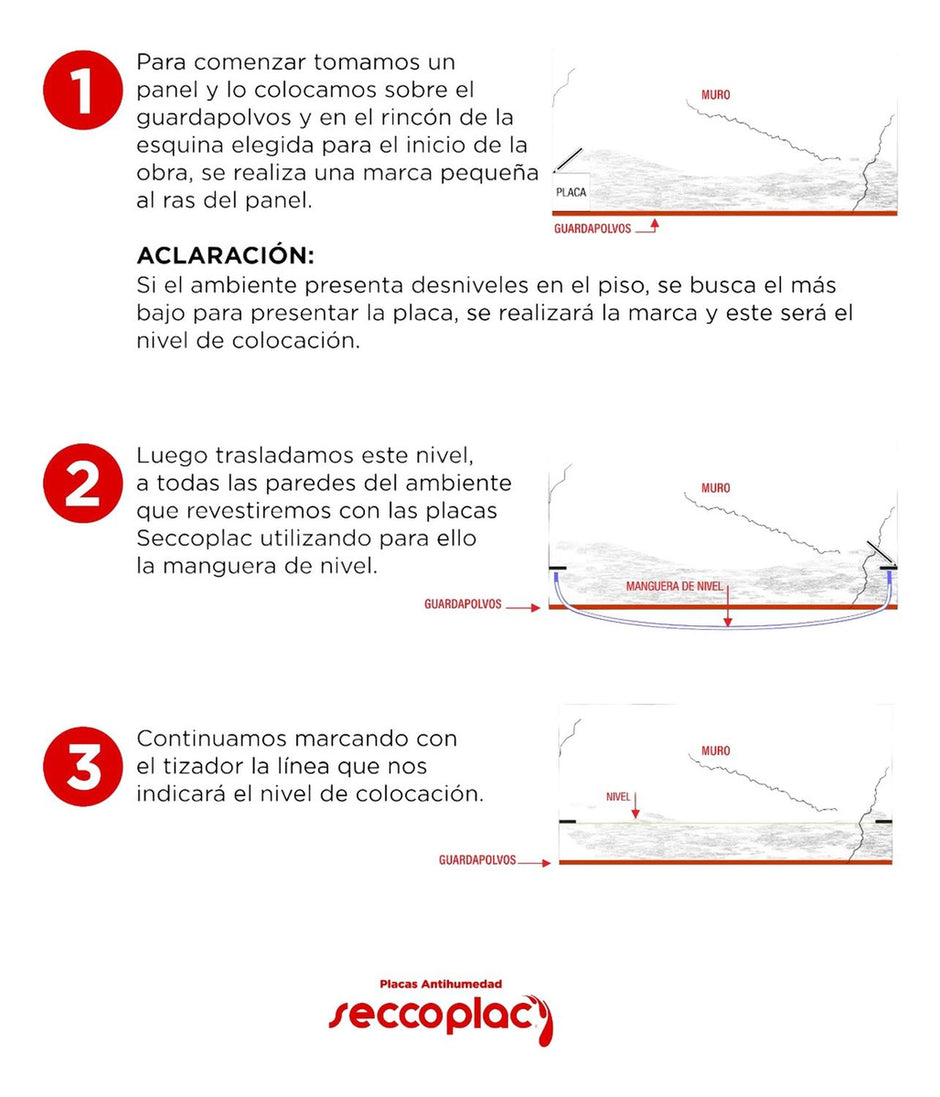 1

Para comenzar tomamos un panel y lo colocamos sobre el guardapolvos y en el rincón de la esquina elegida para el inicio de la obra, se realiza una marca pequeña al ras del panel.

MURO

PLACA

GUARDAPOLVOS

ACLARACIÓN:
Si el ambiente presenta desniveles en el piso, se busca el más bajo para presentar la placa, se realizará la marca y este será el nivel de colocación.

2

Luego trasladamos este nivel, a todas las paredes del ambiente que revestiremos con las placas Seccoplac utilizando para ello la manguera de nivel.

MURO

MANGUERA DE NIVEL

GUARDAPOLVOS

3

Continuamos marcando con el tizador la línea que nos indicará el nivel de colocación.

MURO

NIVEL

GUARDAPOLVOS

Placas Antihumedad
seccoplac